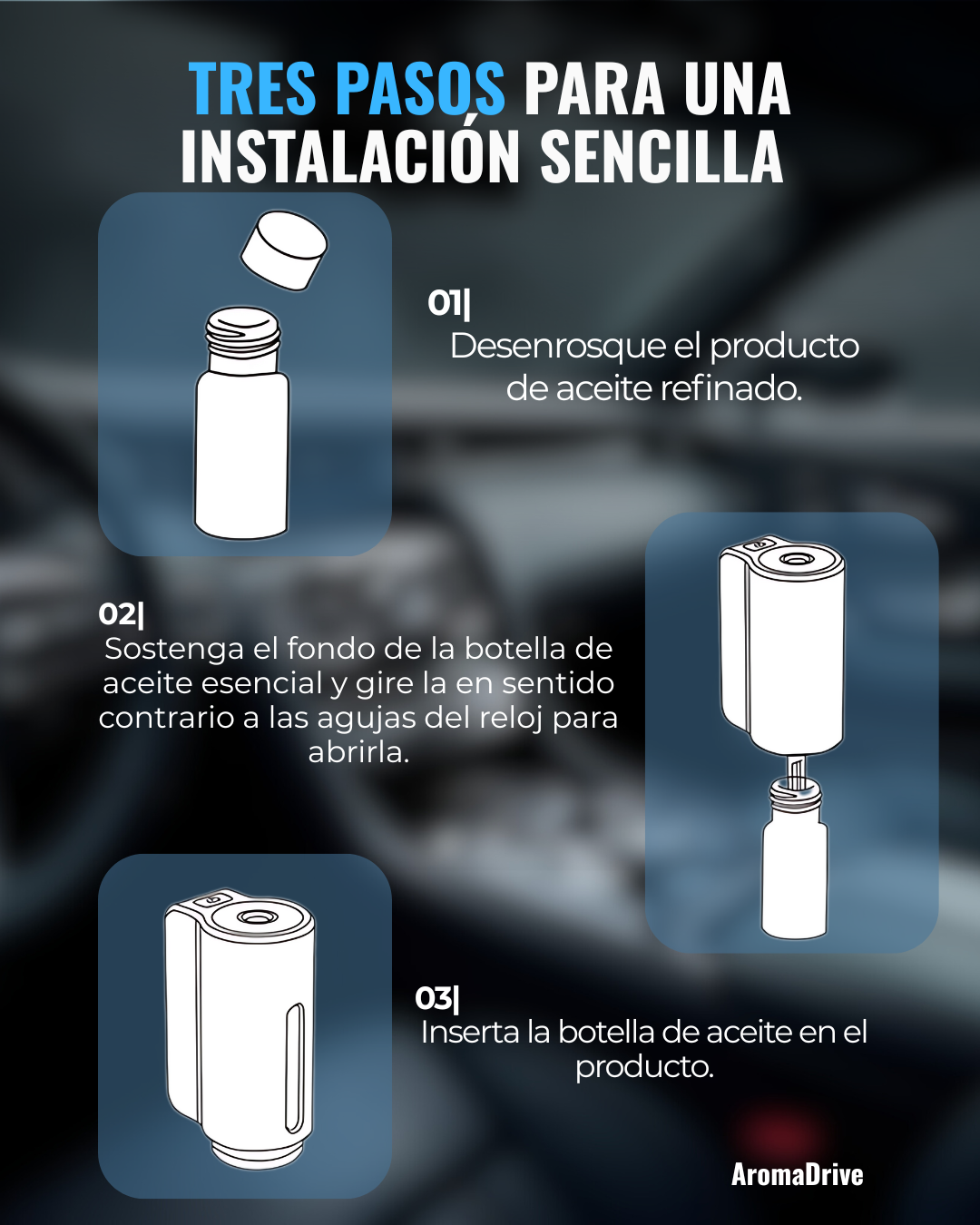 TRES PASOS PARA UNA INSTALACIÓN SENCILLA

01|
Desenrosque el producto de aceite refinado.

02|
Sostenga el fondo de la botella de aceite esencial y gire la en sentido contrario a las agujas del reloj para abrirla.

03|
Inserta la botella de aceite en el producto.

AromaDrive